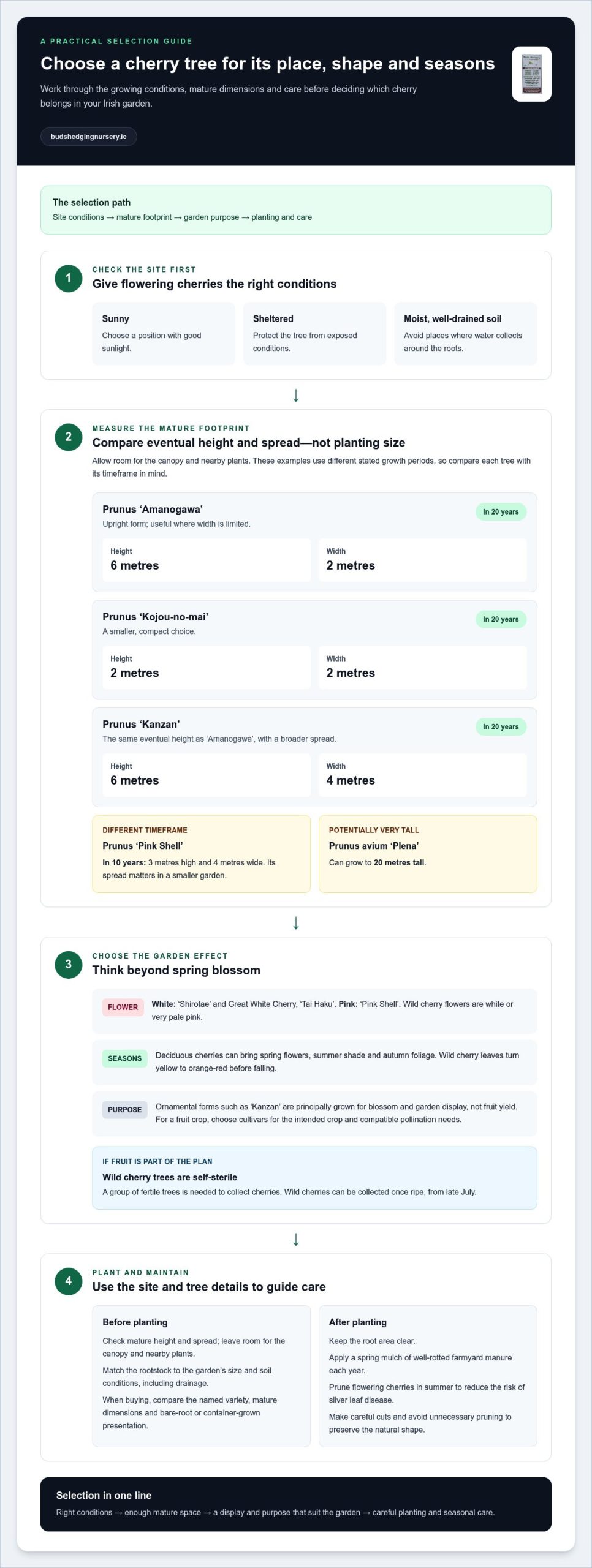 A PRACTICAL SELECTION GUIDE

Choose a cherry tree for its place, shape and seasons

Work through the growing conditions, mature dimensions and care before deciding which cherry belongs in your Irish garden.

budshedgingnursery.ie

The selection path
Site conditions → mature footprint → garden purpose → planting and care

1

CHECK THE SITE FIRST
Give flowering cherries the right conditions

Sunny
Choose a position with good sunlight.

Sheltered
Protect the tree from exposed conditions.

Moist, well-drained soil
Avoid places where water collects around the roots.

↓

2

MEASURE THE MATURE FOOTPRINT
Compare eventual height and spread—not planting size

Allow room for the canopy and nearby plants. These examples use different stated growth periods, so compare each tree with its timeframe in mind.

Prunus 'Amanogawa'
In 20 years
Upright form; useful where width is limited.
Height
6 metres
Width
2 metres

Prunus 'Kojou-no-mai'
In 20 years
A smaller, compact choice.
Height
2 metres
Width
2 metres

Prunus 'Kanzan'
In 20 years
The same eventual height as 'Amanogawa', with a broader spread.
Height
6 metres
Width
4 metres

DIFFERENT TIMEFRAME
Prunus 'Pink Shell'
In 10 years: 3 metres high and 4 metres wide. Its spread matters in a smaller garden.

POTENTIALLY VERY TALL
Prunus avium 'Plena'
Can grow to 20 metres tall.

↓

3

CHOOSE THE GARDEN EFFECT
Think beyond spring blossom

FLOWER
White: 'Shirotae' and Great White Cherry, 'Tai Haku'. Pink: 'Pink Shell'. Wild cherry flowers are white or very pale pink.

SEASONS
Deciduous cherries can bring spring flowers, summer shade and autumn foliage. Wild cherry leaves turn yellow to orange-red before falling.

PURPOSE
Ornamental forms such as 'Kanzan' are principally grown for blossom and garden display, not fruit yield. For a fruit crop, choose cultivars for the intended crop and compatible pollination needs.

IF FRUIT IS PART OF THE PLAN
Wild cherry trees are self-sterile
A group of fertile trees is needed to collect cherries. Wild cherries can be collected once ripe, from late July.

↓

4

PLANT AND MAINTAIN
Use the site and tree details to guide care

Before planting
Check mature height and spread; leave room for the canopy and nearby plants.
Match the rootstock to the garden's size and soil conditions, including drainage.
When buying, compare the named variety, mature dimensions and bare-root or container-grown presentation.

After planting
Keep the root area clear.
Apply a spring mulch of well-rotted farmyard manure each year.
Prune flowering cherries in summer to reduce the risk of silver leaf disease.
Make careful cuts and avoid unnecessary pruning to preserve the natural shape.

Selection in one line
Right conditions → enough mature space → a display and purpose that suit the garden → careful planting and seasonal care.